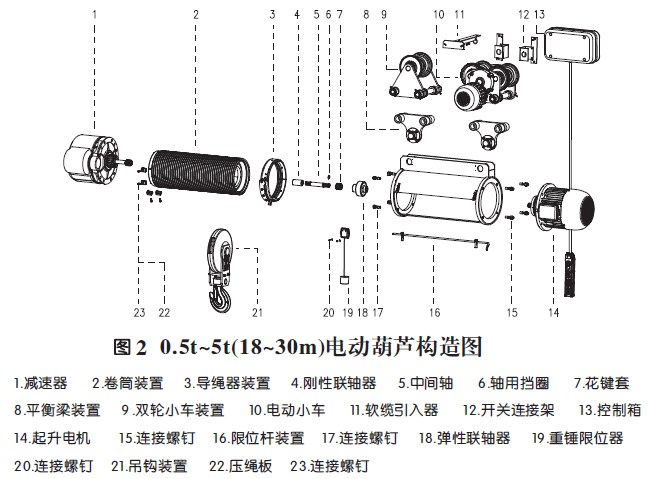 1 2 3 4 5 6 7 8 9 10 11 12 13

23 22 21 20 19 18 17 16 15 14

图 2 0.5t~5t(18~30m)电动葫芦构造图

1.减速器 2.卷筒装置 3.导绳器装置 4.刚性联轴器 5.中间轴 6.轴用挡圈 7.花键套
8.平衡梁装置 9.双轮小车装置 10.电动小车 11.软缆引入器 12.开关连接架 13.控制箱
14.起升电机 15.连接螺钉 16.限位杆装置 17.连接螺钉 18.弹性联轴器 19.重锤限位器
20.连接螺钉 21.吊钩装置 22.压绳板 23.连接螺钉